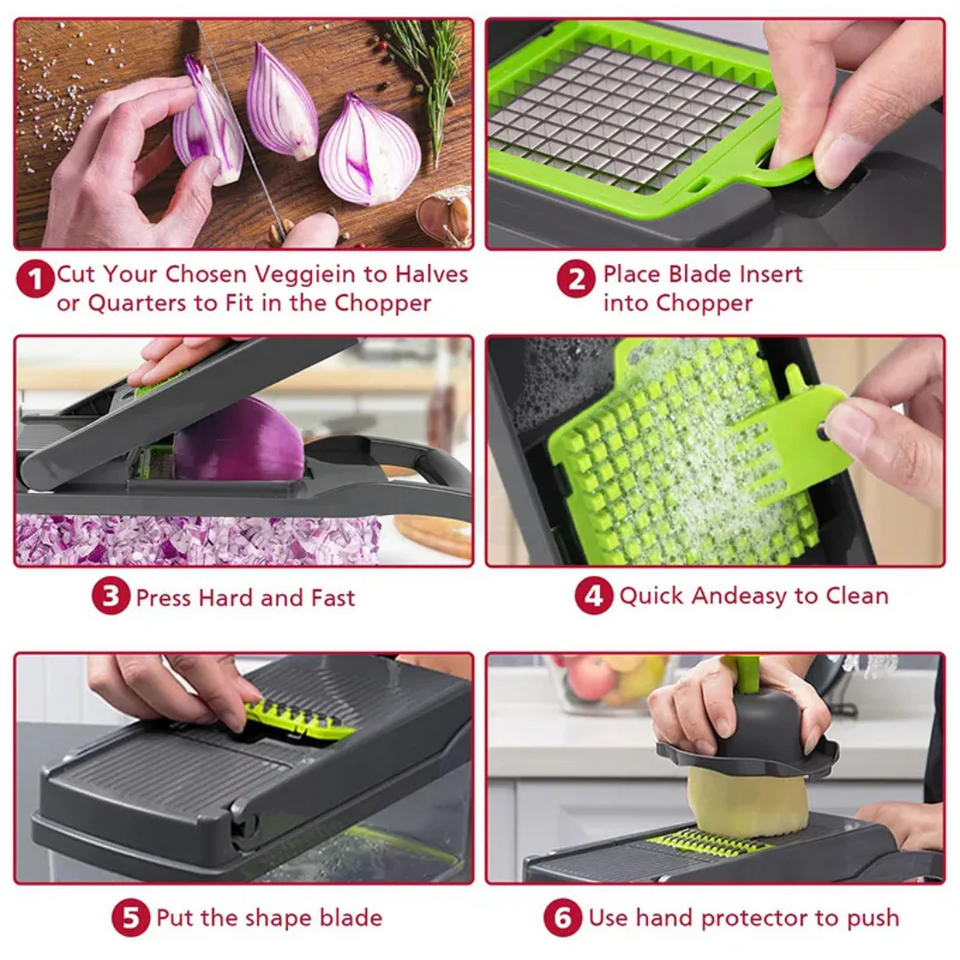 1 Cut Your Chosen Veggiein to Halves or Quarters to Fit in the Chopper

2 Place Blade Insert into Chopper

3 Press Hard and Fast

4 Quick Andeasy to Clean

5 Put the shape blade

6 Use hand protector to push